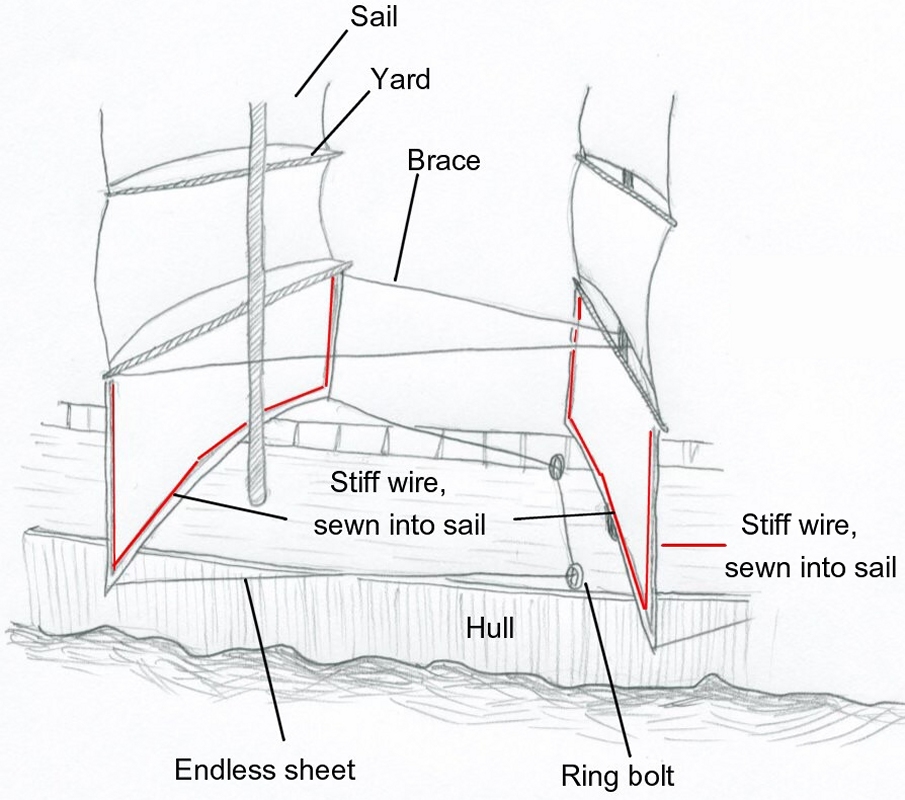 Sail

Yard

Brace

Stiff wire, sewn into sail

Stiff wire, sewn into sail

Hull

Endless sheet

Ring bolt